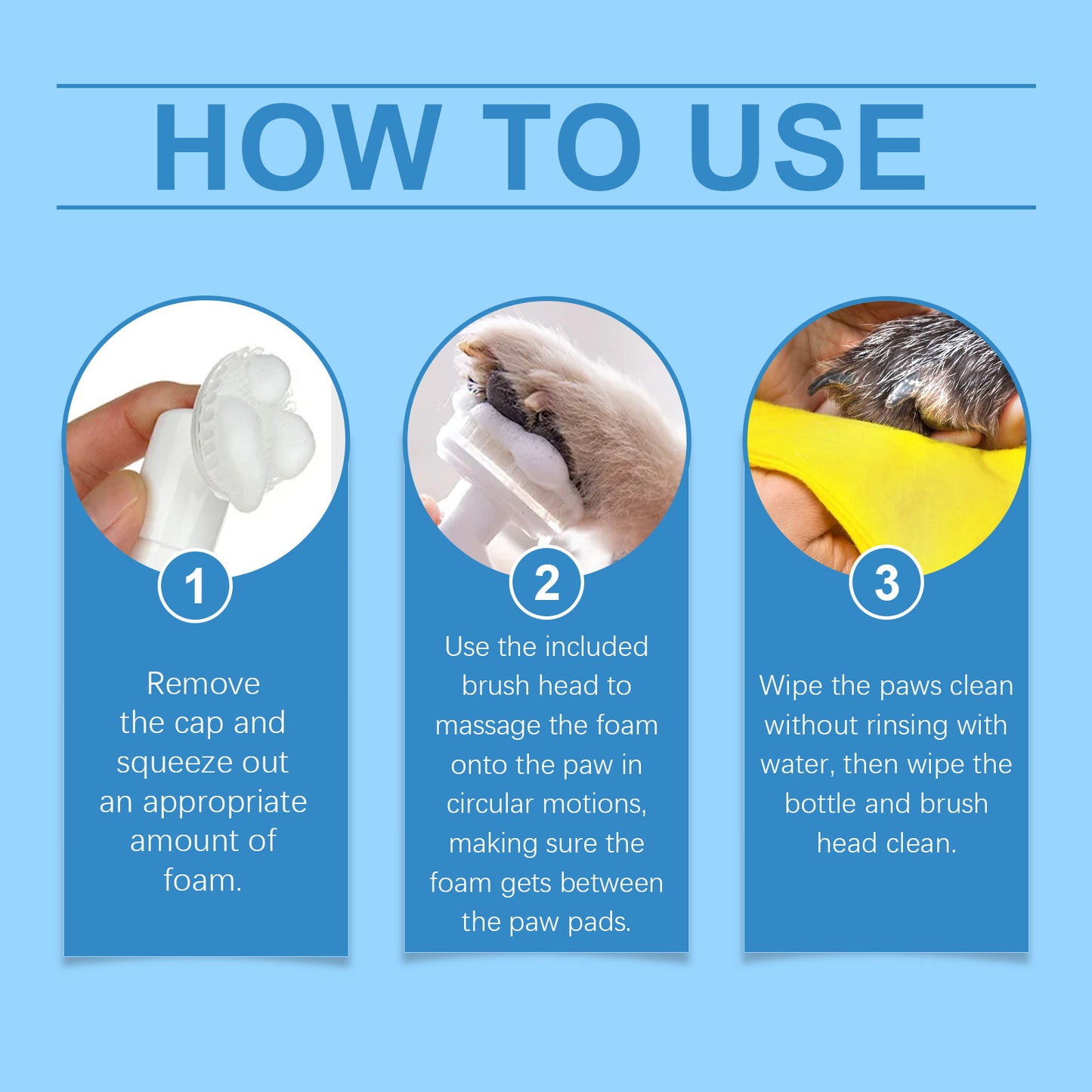 HOW TO USE

1

Remove the cap and squeeze out an appropriate amount of foam.

2

Use the included brush head to massage the foam onto the paw in circular motions, making sure the foam gets between the paw pads.

3

Wipe the paws clean without rinsing with water, then wipe the bottle and brush head clean.