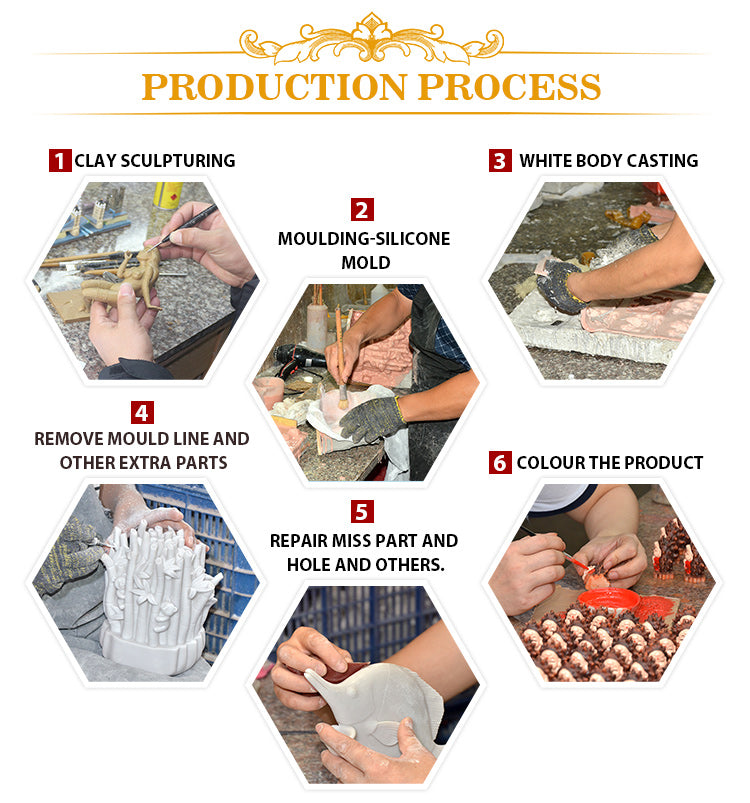 PRODUCTION PROCESS

1 CLAY SCULPTURING

2 MOULDING-SILICONE MOLD

3 WHITE BODY CASTING

4 REMOVE MOULD LINE AND OTHER EXTRA PARTS

5 REPAIR MISS PART AND HOLE AND OTHERS.

6 COLOUR THE PRODUCT