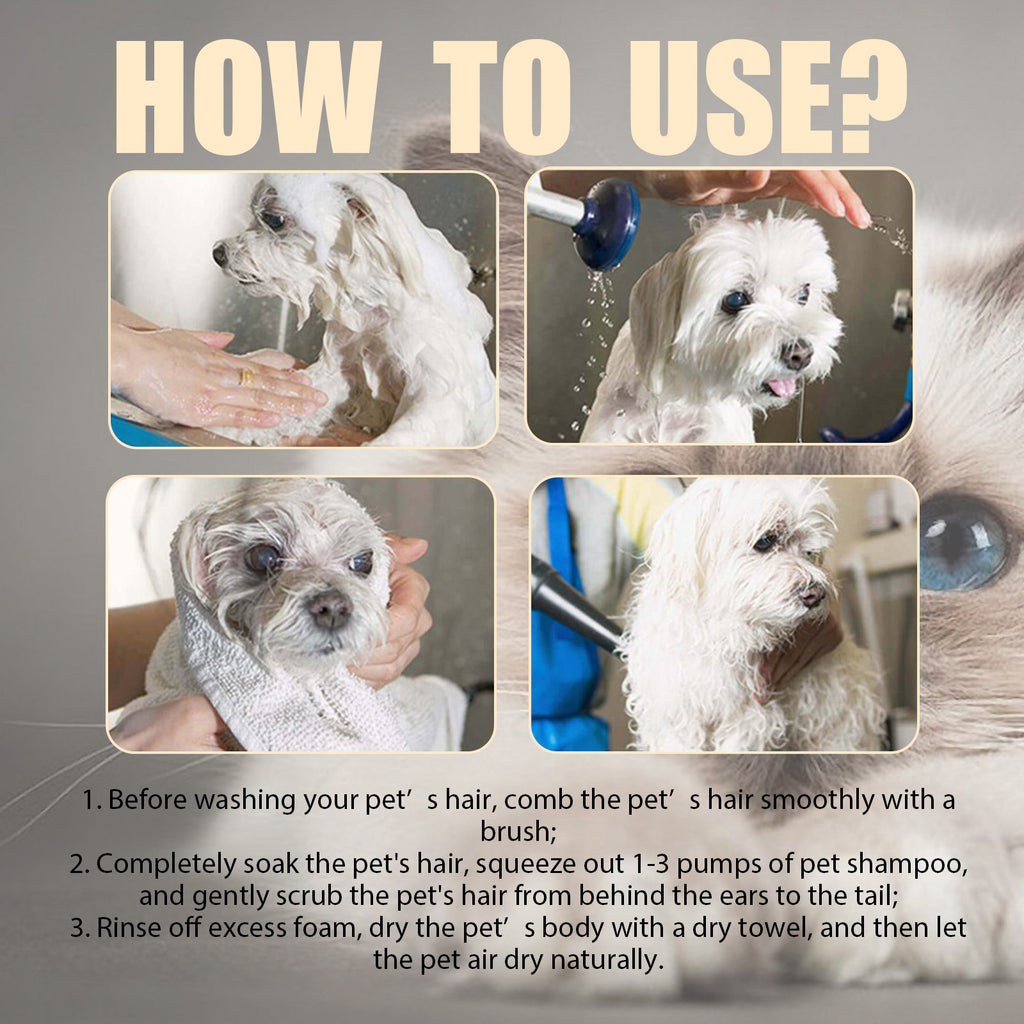 HOW TO USE?

1. Before washing your pet’s hair, comb the pet’s hair smoothly with a brush;
2. Completely soak the pet's hair, squeeze out 1-3 pumps of pet shampoo, and gently scrub the pet's hair from behind the ears to the tail;
3. Rinse off excess foam, dry the pet’s body with a dry towel, and then let the pet air dry naturally.